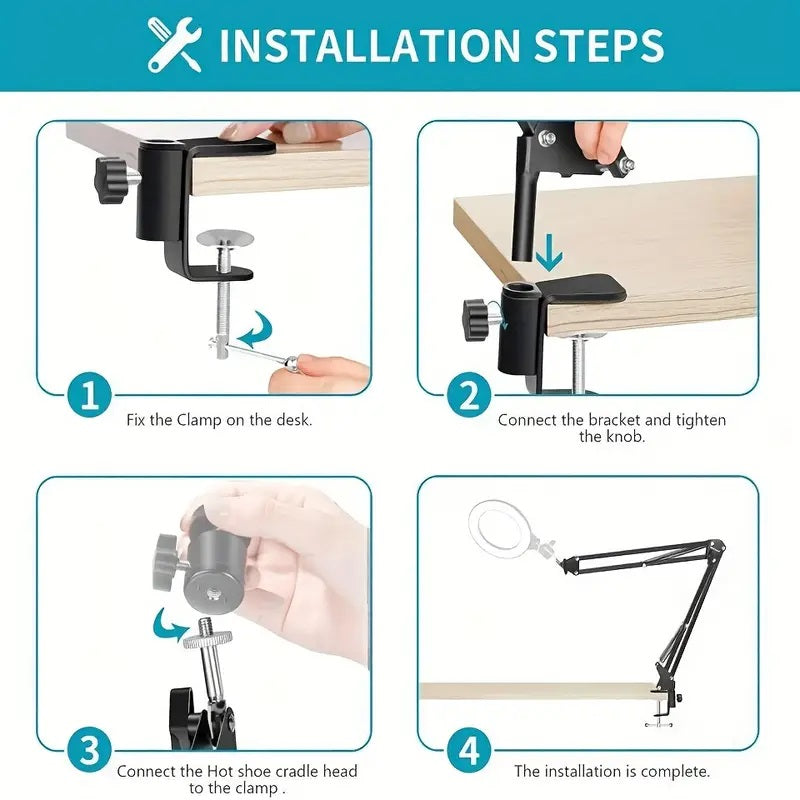 INSTALLATION STEPS

1
Fix the Clamp on the desk.

2
Connect the bracket and tighten the knob.

3
Connect the Hot shoe cradle head to the clamp .

4
The installation is complete.