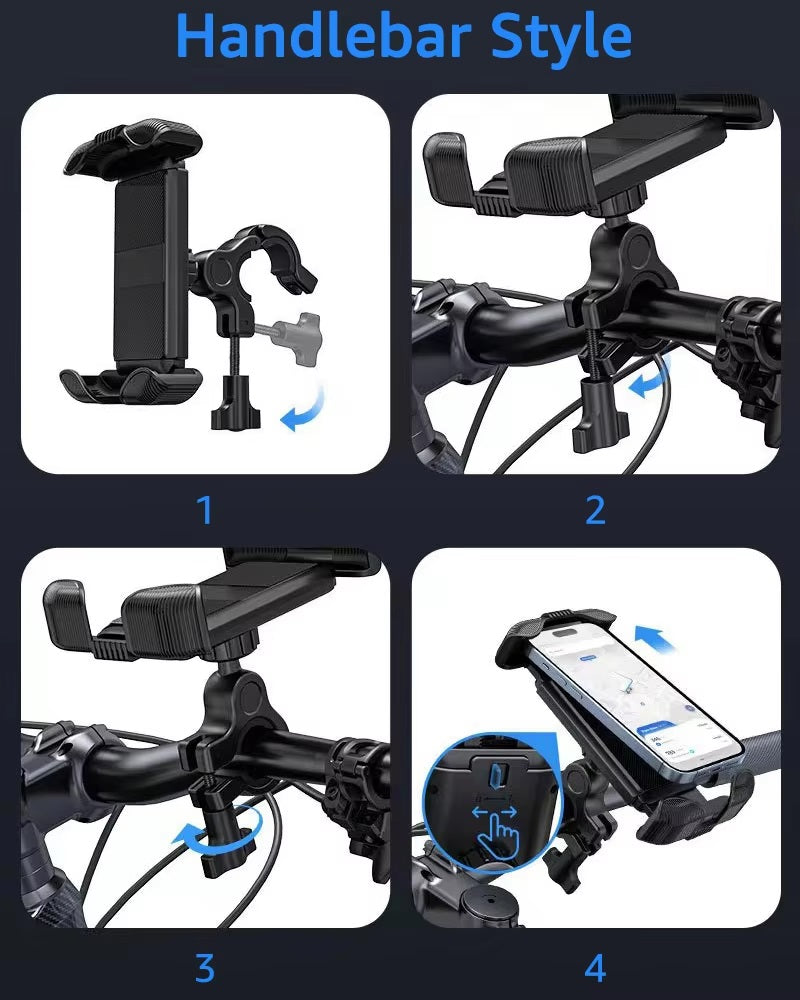 Handlebar Style

1

2

3

4