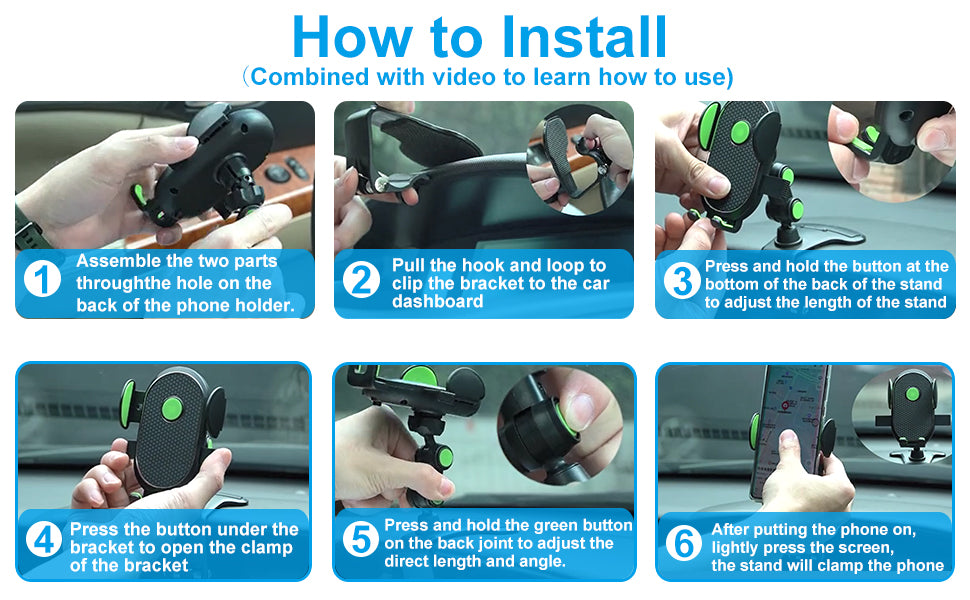 How to Install
(Combined with video to learn how to use)

1 Assemble the two parts throughthe hole on the back of the phone holder.

2 Pull the hook and loop to clip the bracket to the car dashboard

3 Press and hold the button at the bottom of the back of the stand to adjust the length of the stand

4 Press the button under the bracket to open the clamp of the bracket

5 Press and hold the green button on the back joint to adjust the direct length and angle.

6 After putting the phone on, lightly press the screen, the stand will clamp the phone