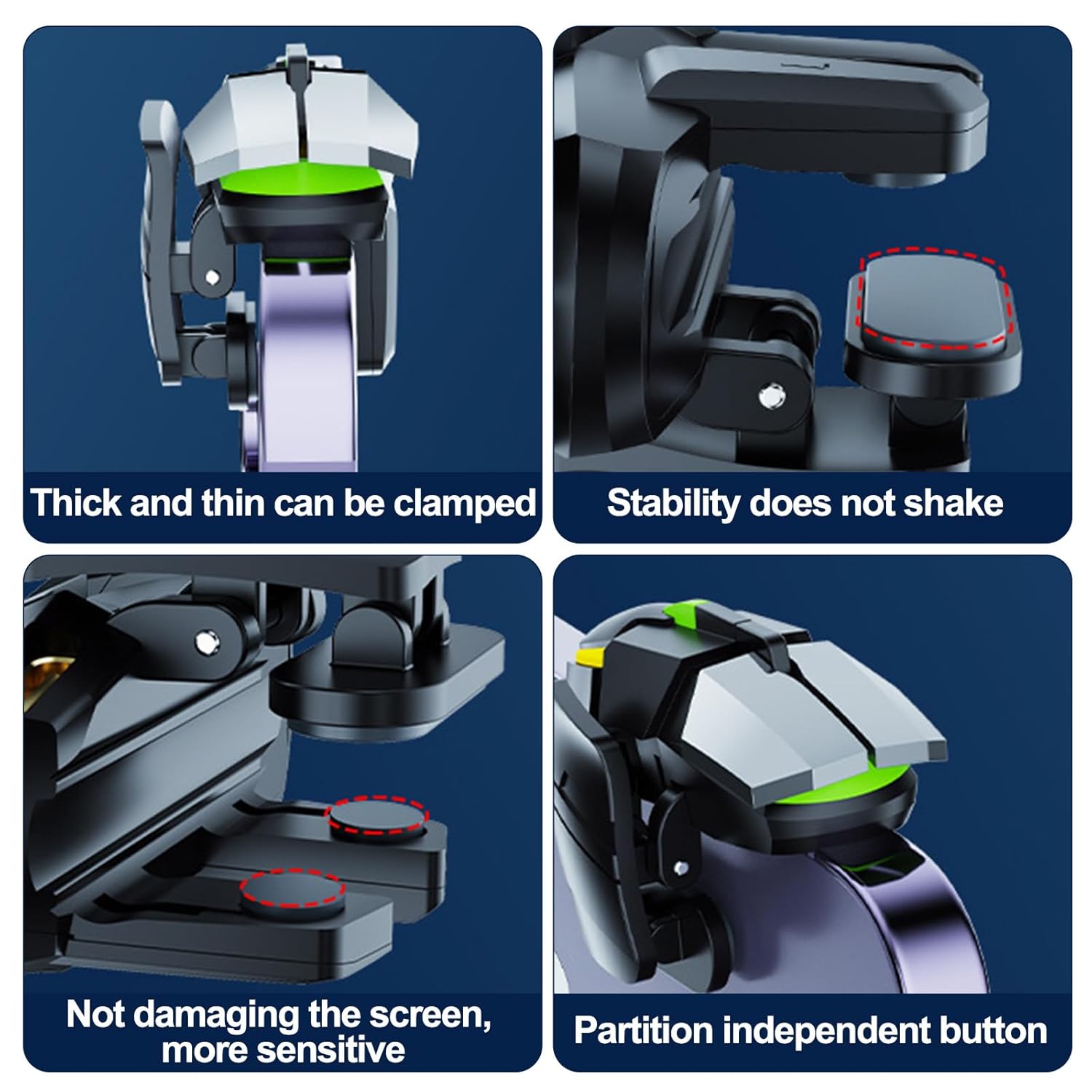 Thick and thin can be clamped

Stability does not shake

Not damaging the screen, more sensitive

Partition independent button