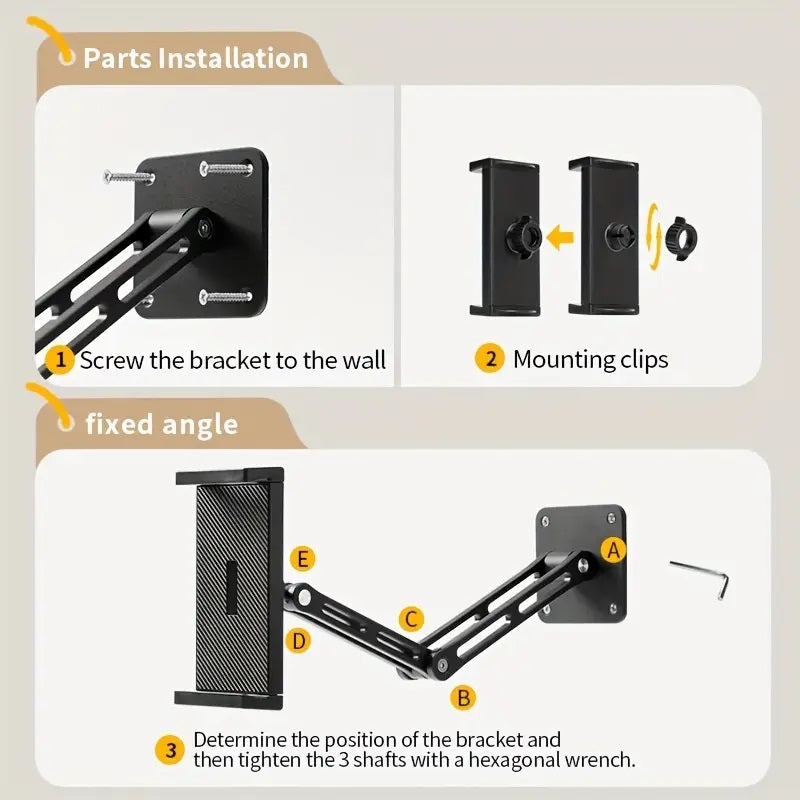 Parts Installation

1 Screw the bracket to the wall

2 Mounting clips

fixed angle

E

A

C

D

B

3 Determine the position of the bracket and then tighten the 3 shafts with a hexagonal wrench.