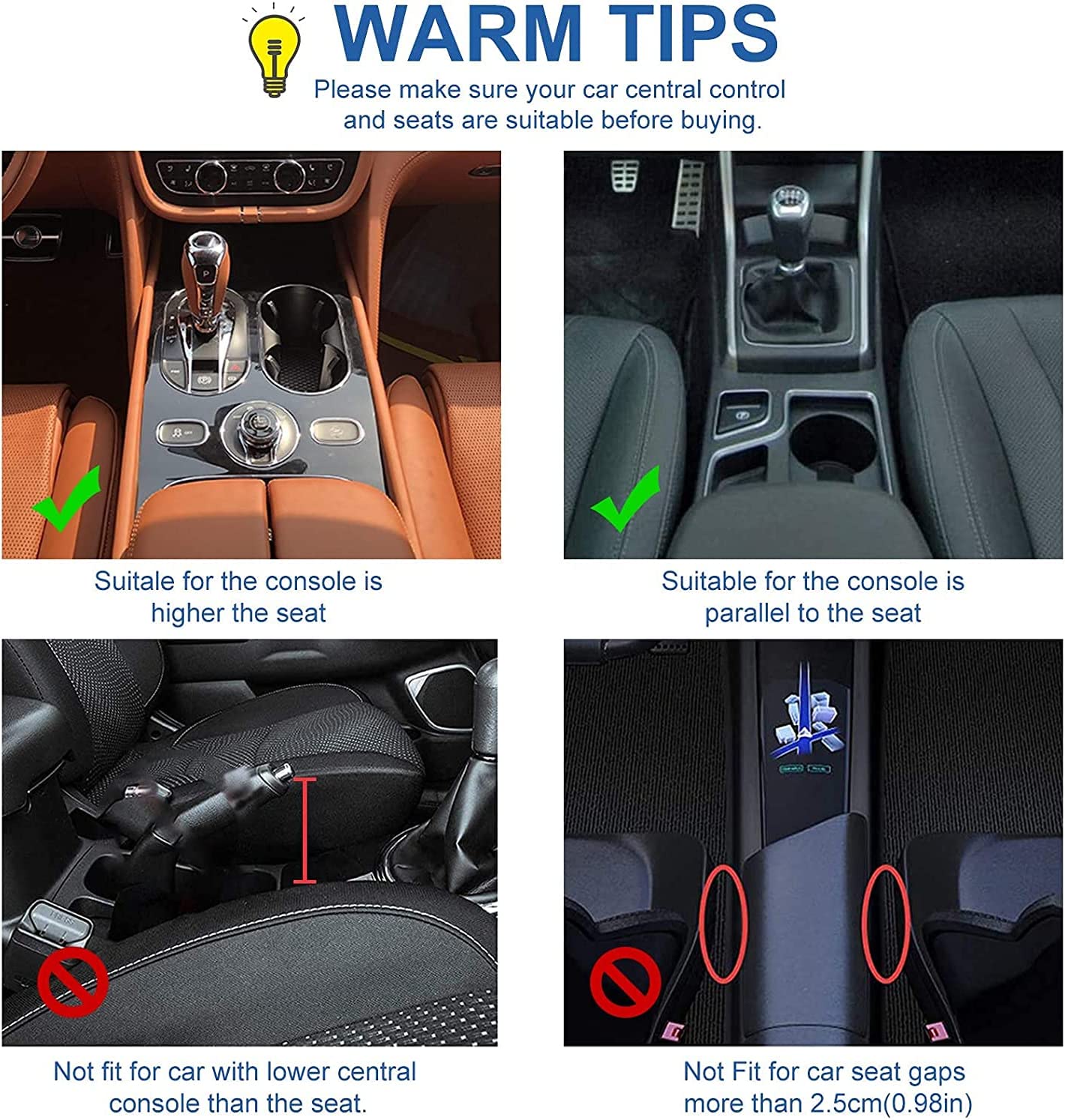 WARM TIPS

Please make sure your car central control and seats are suitable before buying.

Suitale for the console is higher the seat

Suitable for the console is parallel to the seat

Not fit for car with lower central console than the seat.

Not Fit for car seat gaps more than 2.5cm(0.98in)