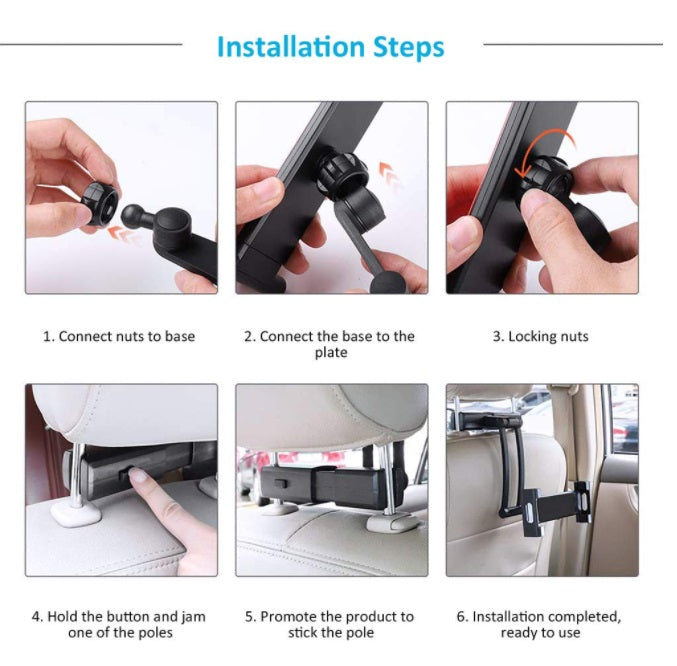 Installation Steps

1. Connect nuts to base

2. Connect the base to the plate

3. Locking nuts

4. Hold the button and jam one of the poles

5. Promote the product to stick the pole

6. Installation completed, ready to use