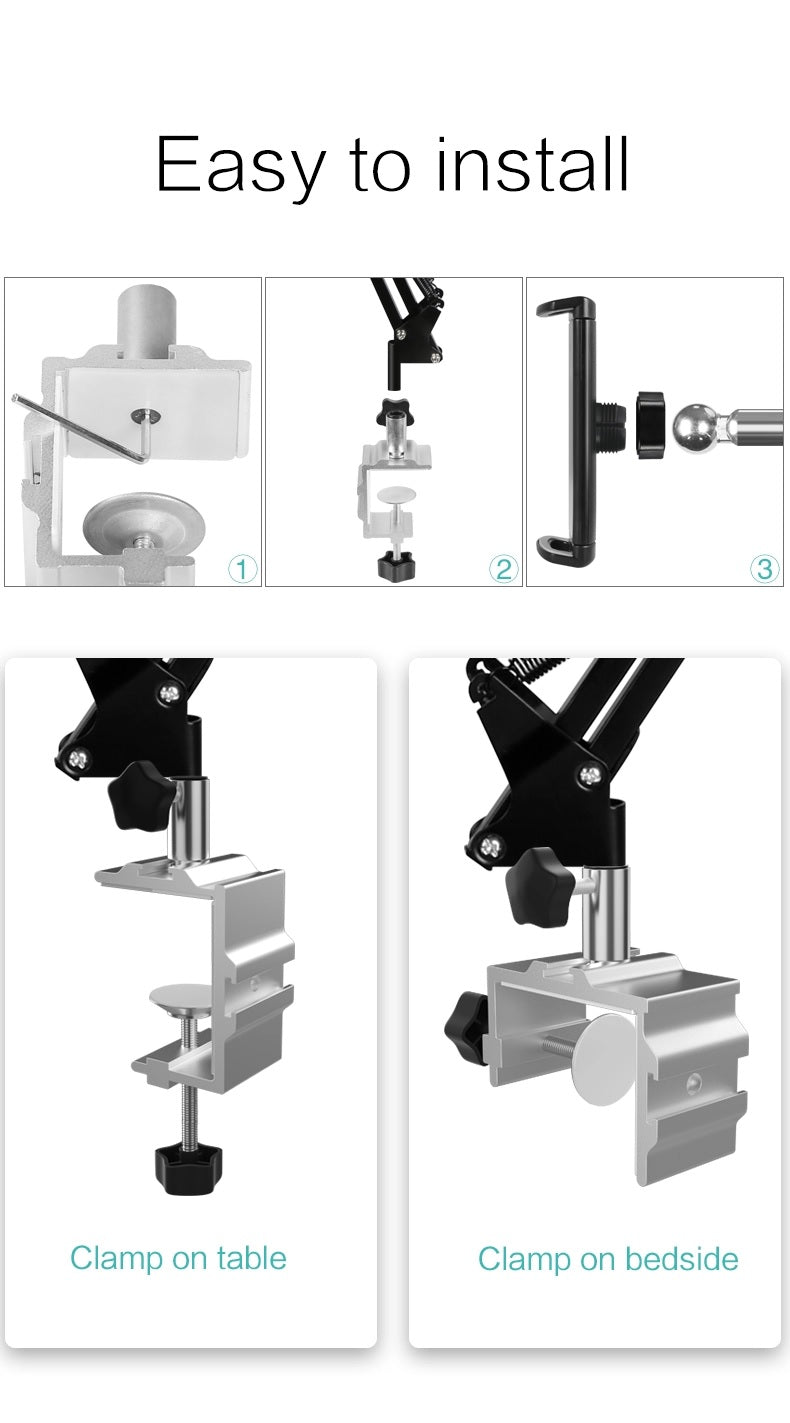 Easy to install

①

②

③

Clamp on table

Clamp on bedside